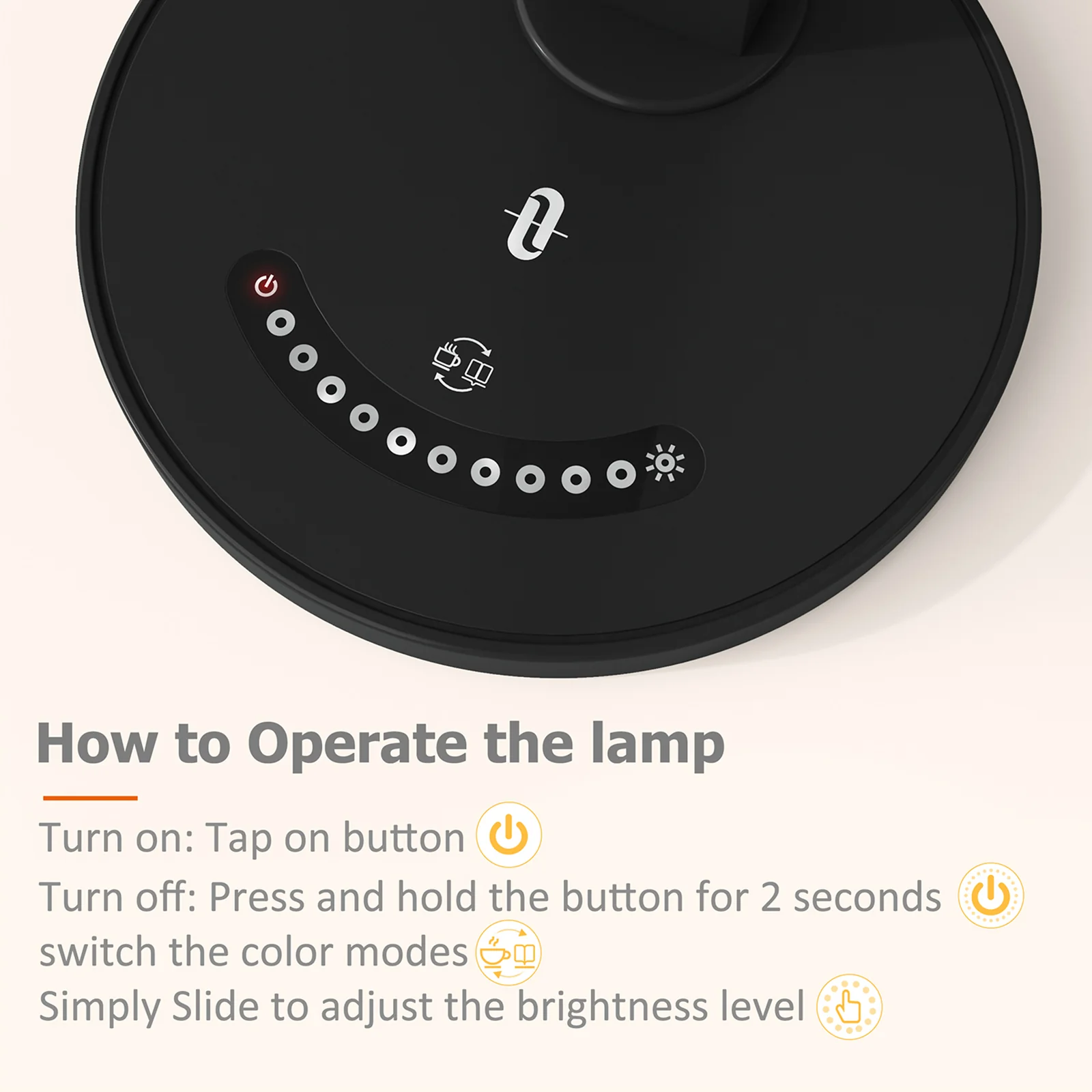 How to Operate the lamp

Turn on: Tap on button

Turn off: Press and hold the button for 2 seconds

switch the color modes

Simply Slide to adjust the brightness level